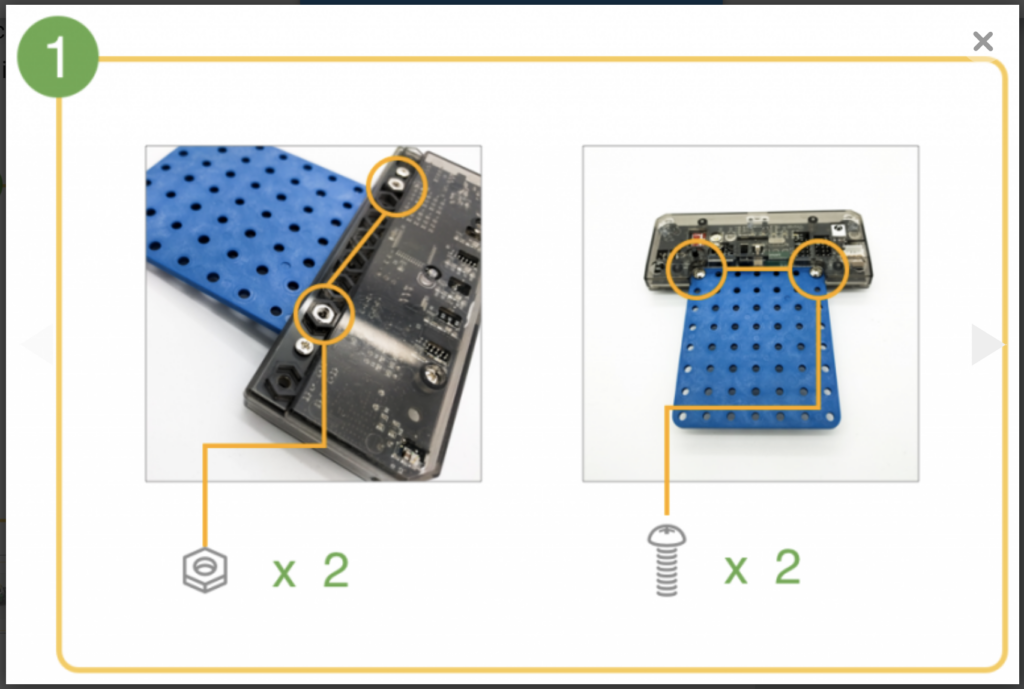 1

×

x 2

x 2