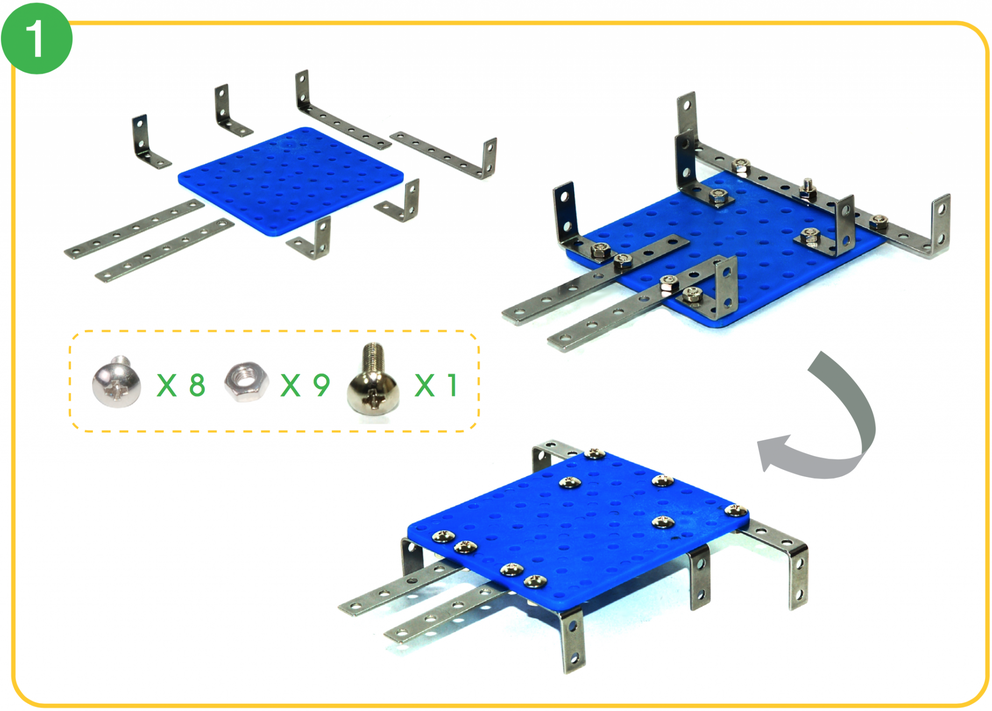 1

X 8 X 9 X 1