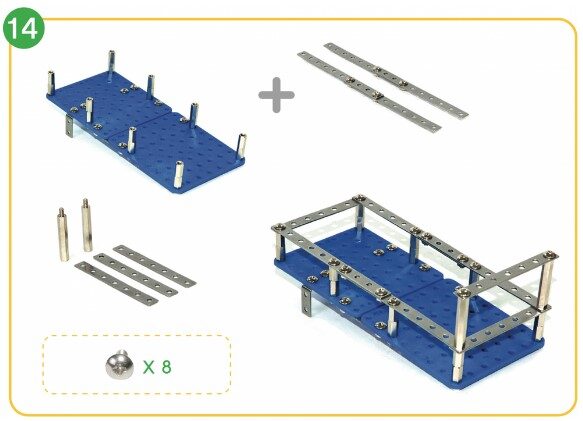 14

+

X 8