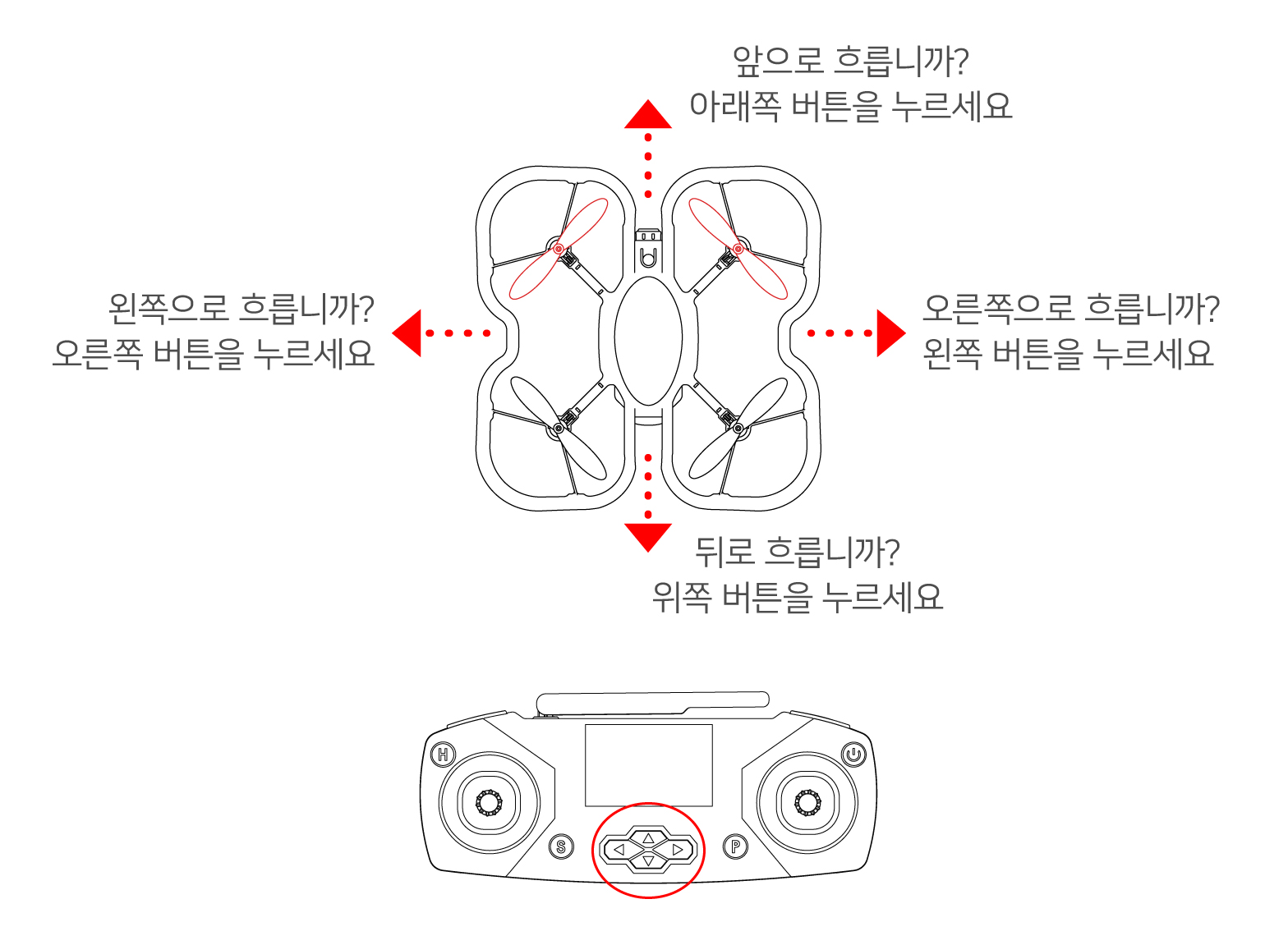 앞으로 흐릅니까?
아래쪽 버튼을 누르세요

왼쪽으로 흐릅니까?
오른쪽 버튼을 누르세요

오른쪽으로 흐릅니까?
왼쪽 버튼을 누르세요

뒤로 흐릅니까?
위쪽 버튼을 누르세요

H
S
P