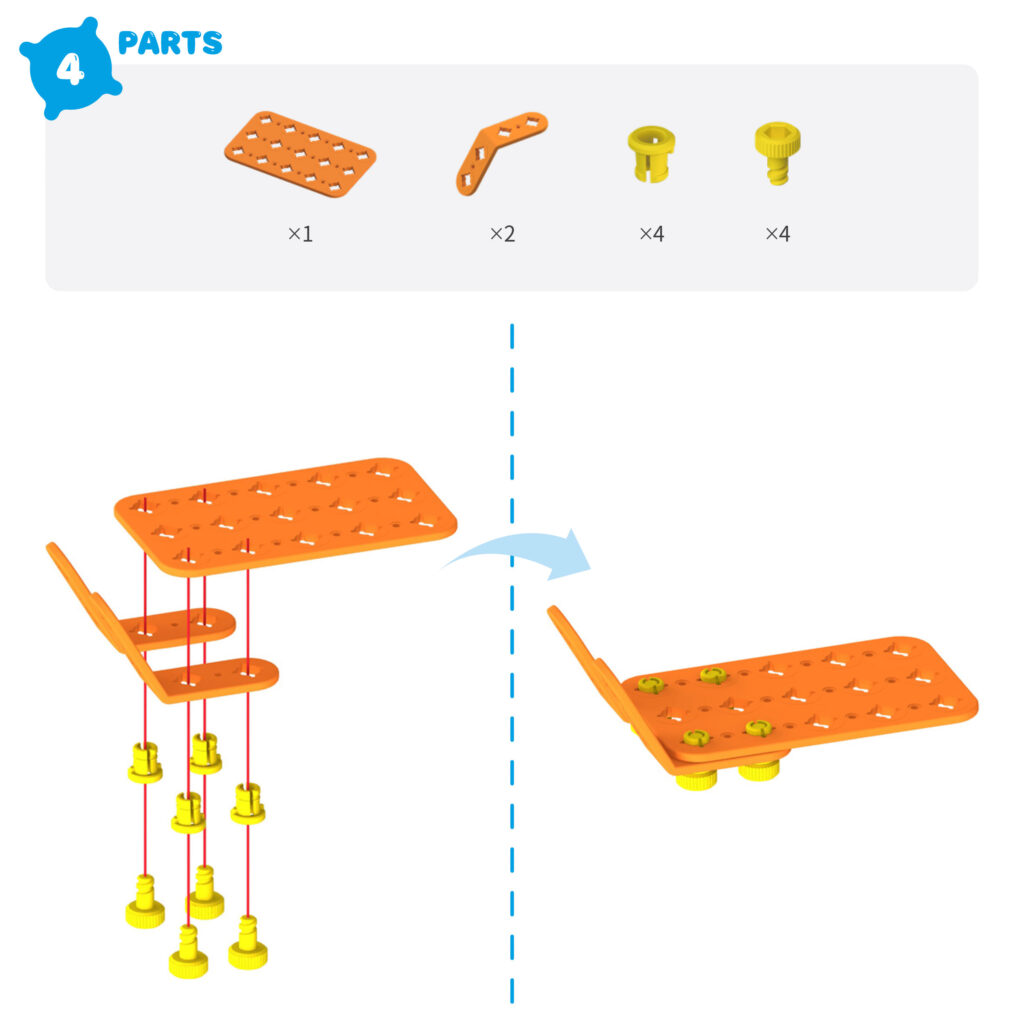 4 PARTS

×1

×2

×4

×4