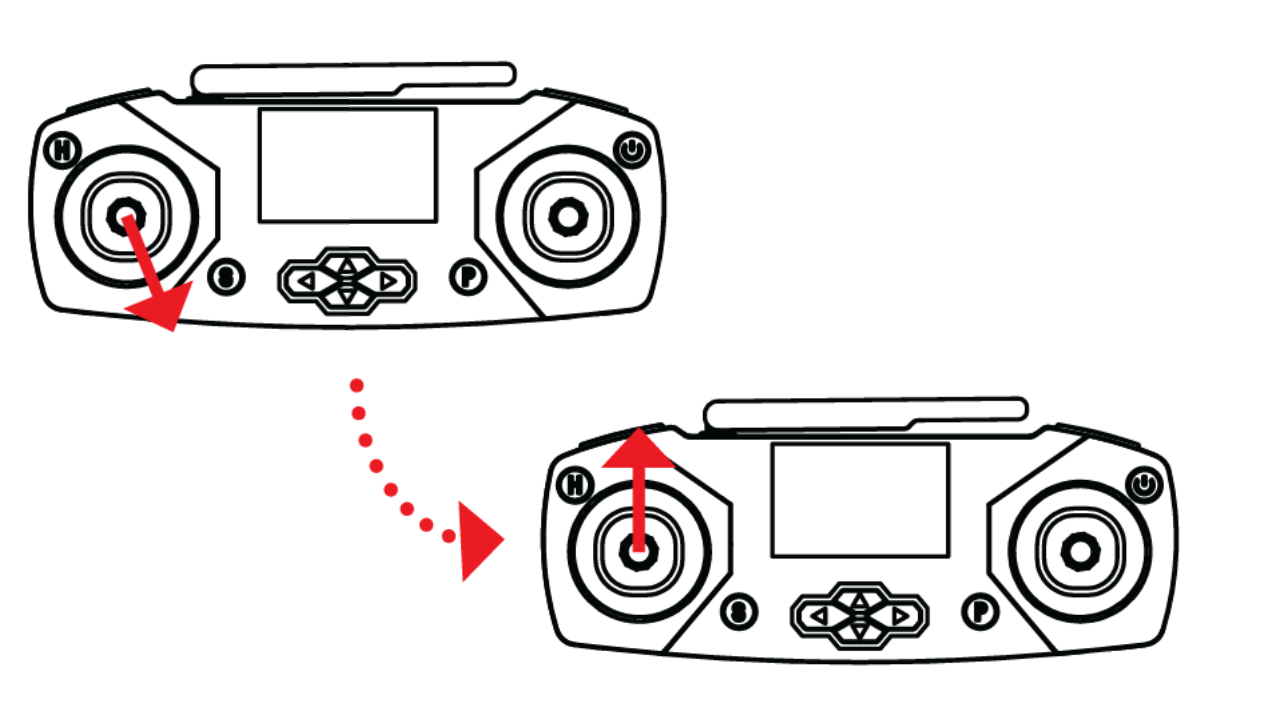 H
S
P
H
S
P