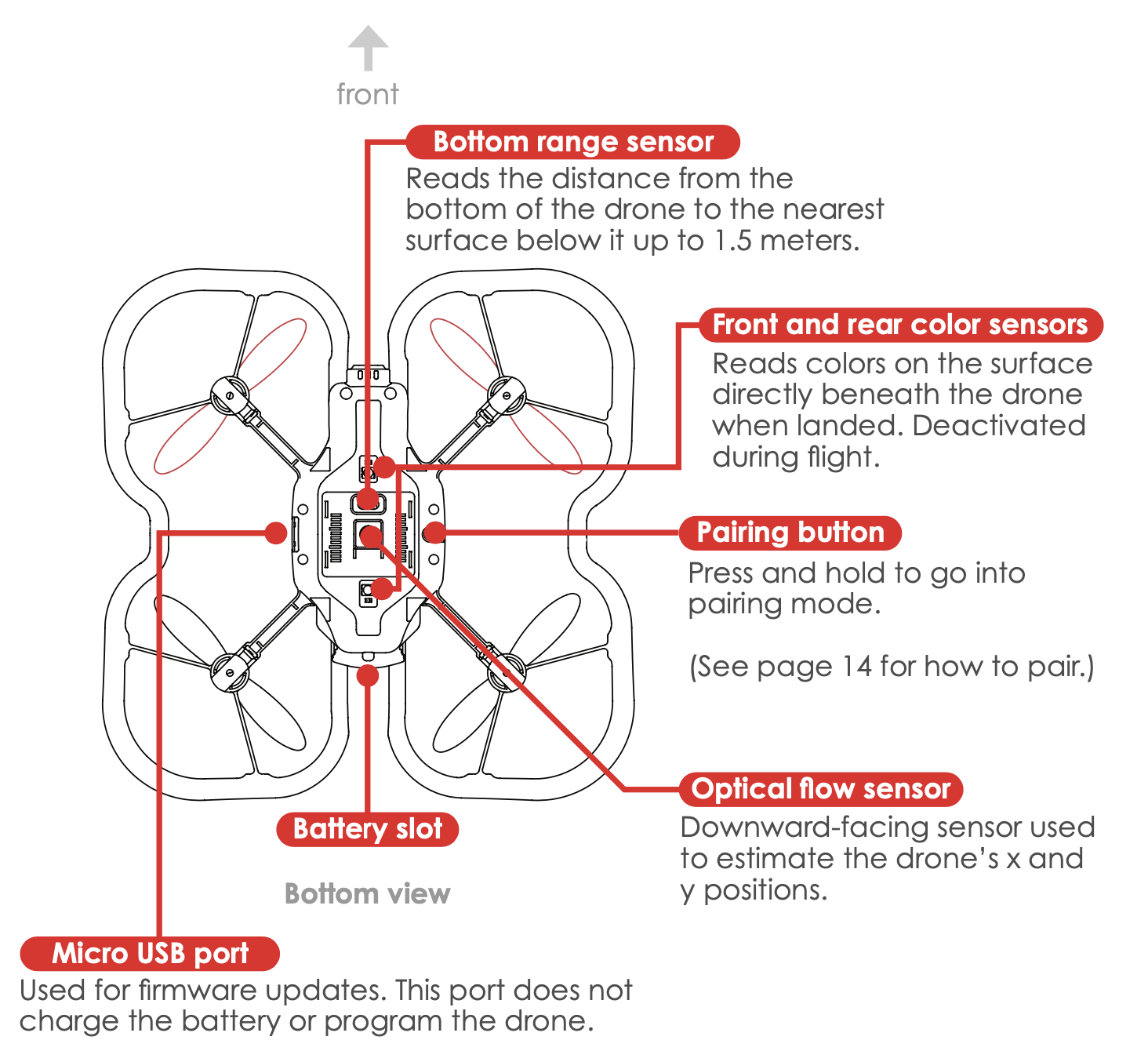 front

Bottom range sensor
Reads the distance from the bottom of the drone to the nearest surface below it up to 1.5 meters.

Front and rear color sensors
Reads colors on the surface directly beneath the drone when landed. Deactivated during flight.

Pairing button
Press and hold to go into pairing mode.

(See page 14 for how to pair.)

Optical flow sensor
Downward-facing sensor used to estimate the drone's x and y positions.

Battery slot

Bottom view

Micro USB port
Used for firmware updates. This port does not charge the battery or program the drone.