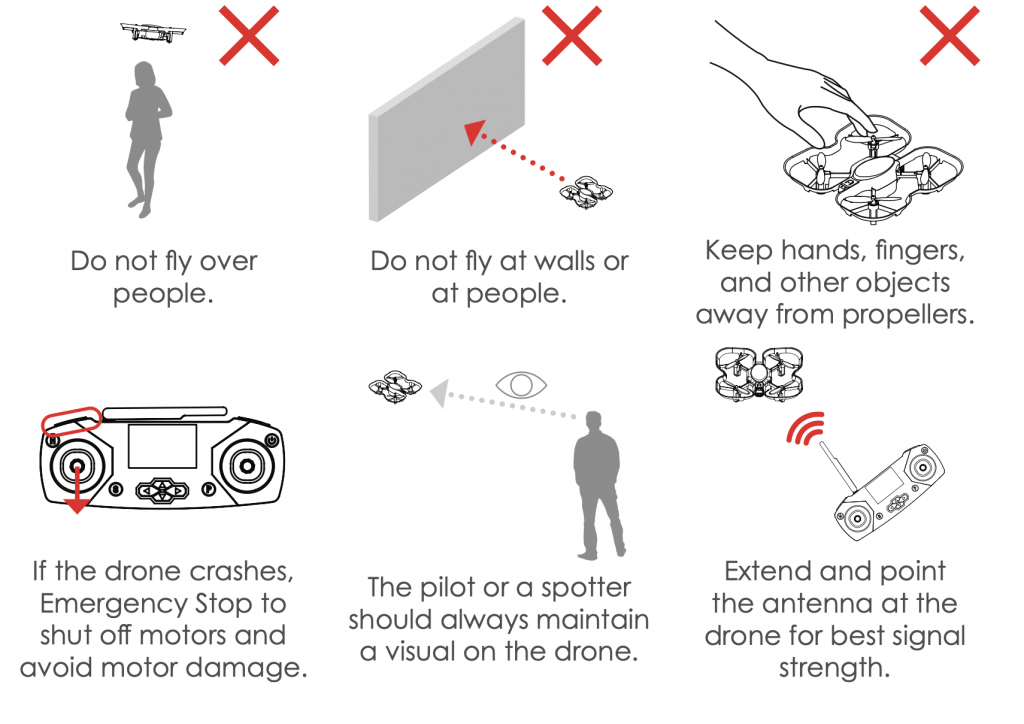 Do not fly over people.

Do not fly at walls or at people.

Keep hands, fingers, and other objects away from propellers.

If the drone crashes, Emergency Stop to shut off motors and avoid motor damage.

The pilot or a spotter should always maintain a visual on the drone.

Extend and point the antenna at the drone for best signal strength.