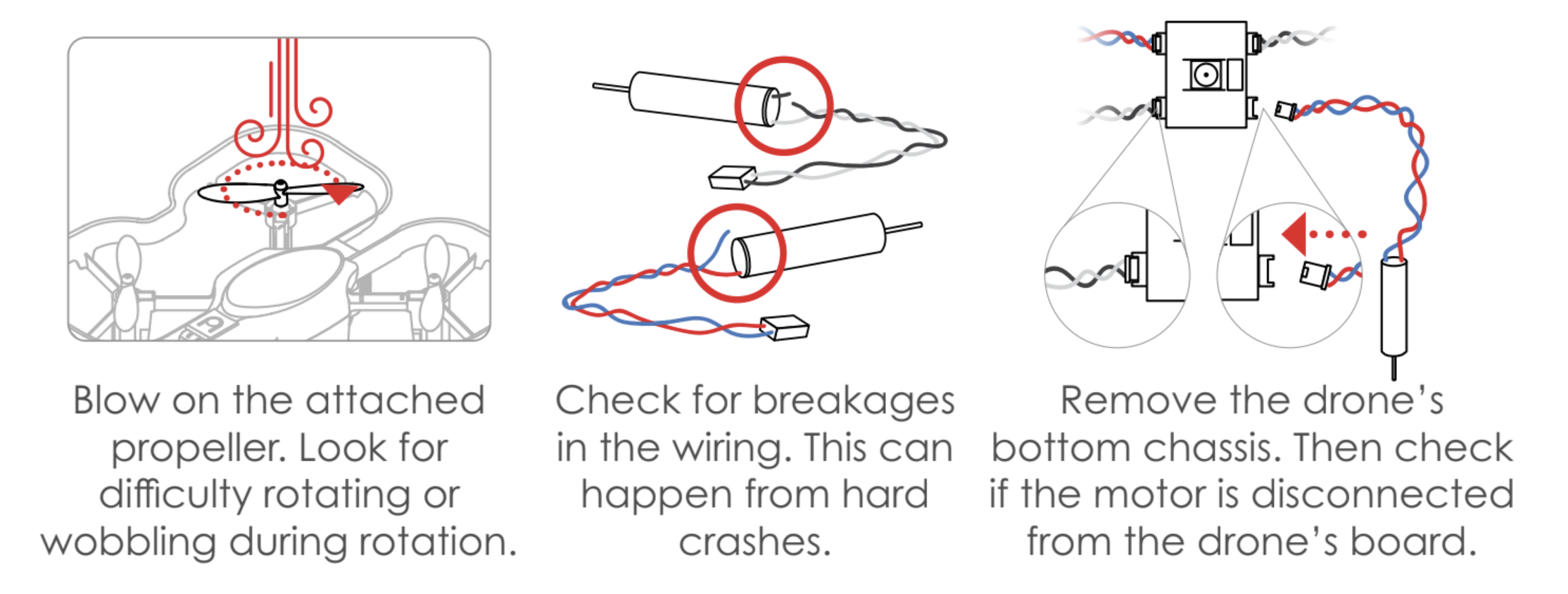 Blow on the attached propeller. Look for difficulty rotating or wobbling during rotation.

Check for breakages in the wiring. This can happen from hard crashes.

Remove the drone's bottom chassis. Then check if the motor is disconnected from the drone's board.