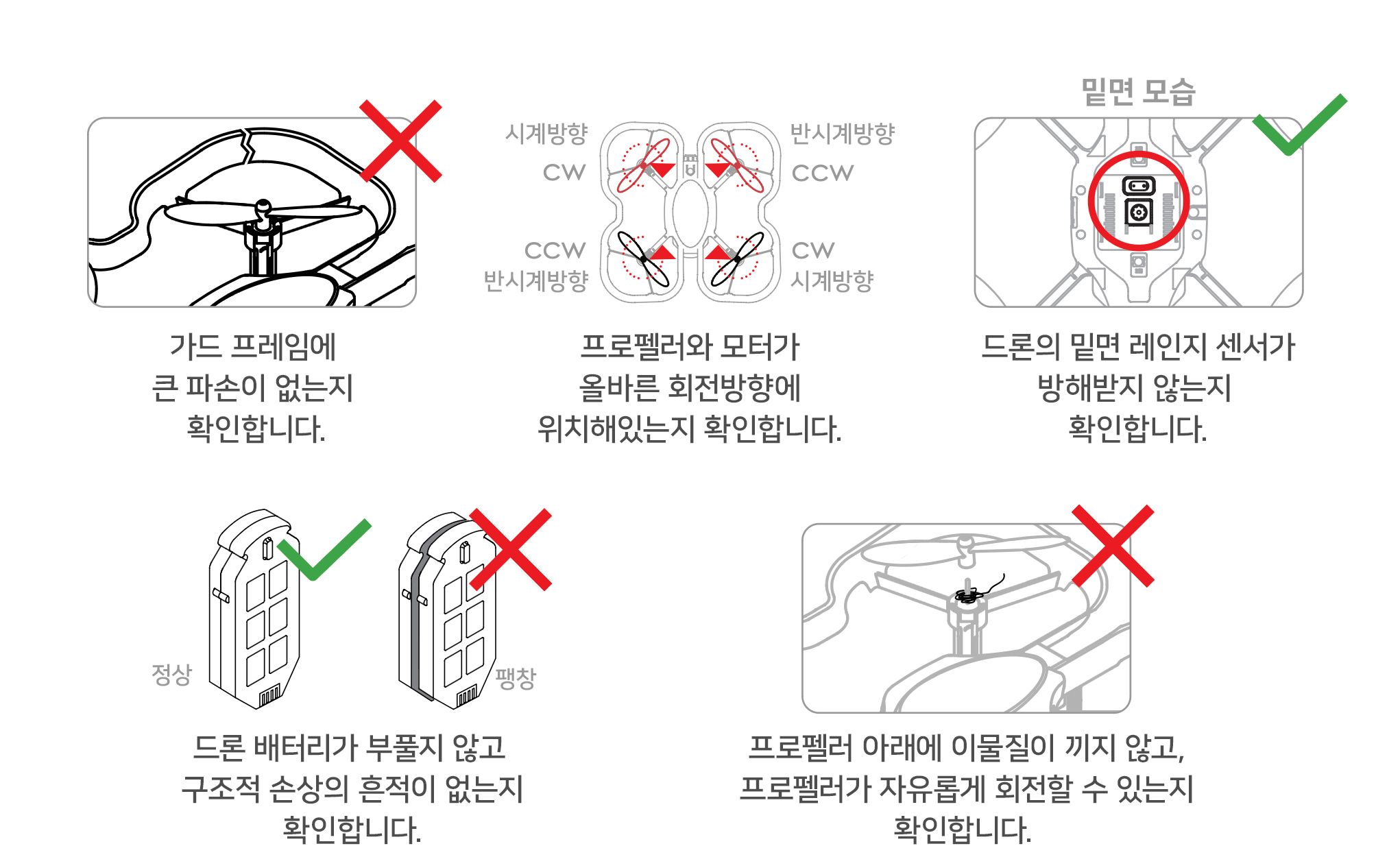 가드 프레임에
큰 파손이 없는지
확인합니다.

시계방향
CW

반시계방향
CCW

CCW
반시계방향

CW
시계방향

프로펠러와 모터가
올바른 회전방향에
위치해있는지 확인합니다.

밑면 모습

드론의 밑면 레인지 센서가
방해받지 않는지
확인합니다.

정상

팽창

드론 배터리가 부풀지 않고
구조적 손상의 흔적이 없는지
확인합니다.

프로펠러 아래에 이물질이 끼지 않고,
프로펠러가 자유롭게 회전할 수 있는지
확인합니다.