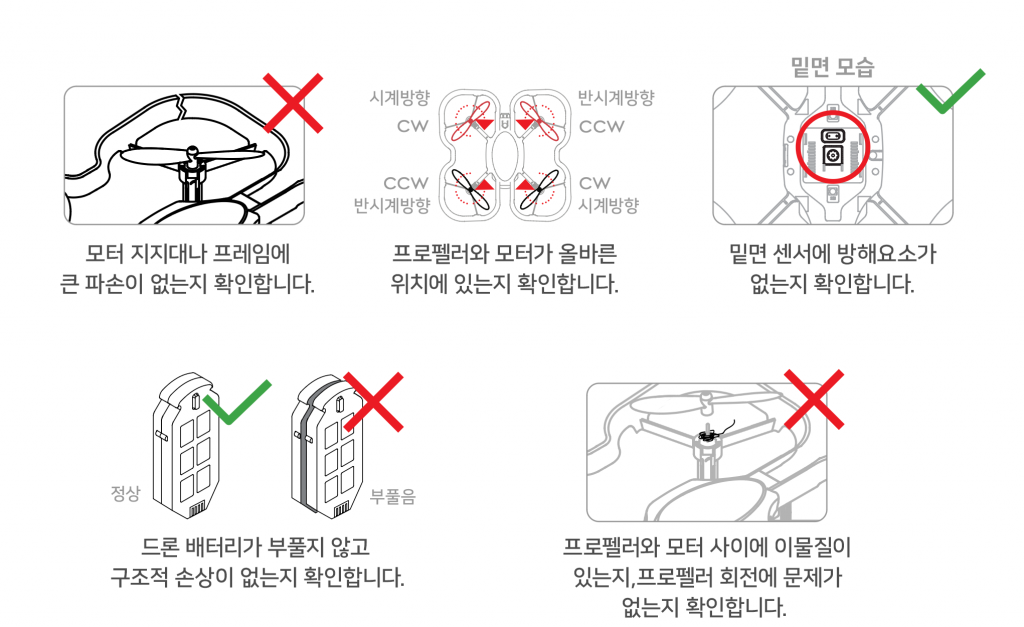 모터 지지대나 프레임에 큰 파손이 없는지 확인합니다.

시계방향
CW
반시계방향
CCW
CCW
반시계방향
CW
시계방향

프로펠러와 모터가 올바른 위치에 있는지 확인합니다.

밑면 모습

밑면 센서에 방해요소가 없는지 확인합니다.

정상

부풀음

드론 배터리가 부풀지 않고 구조적 손상이 없는지 확인합니다.

프로펠러와 모터 사이에 이물질이 있는지,프로펠러 회전에 문제가 없는지 확인합니다.