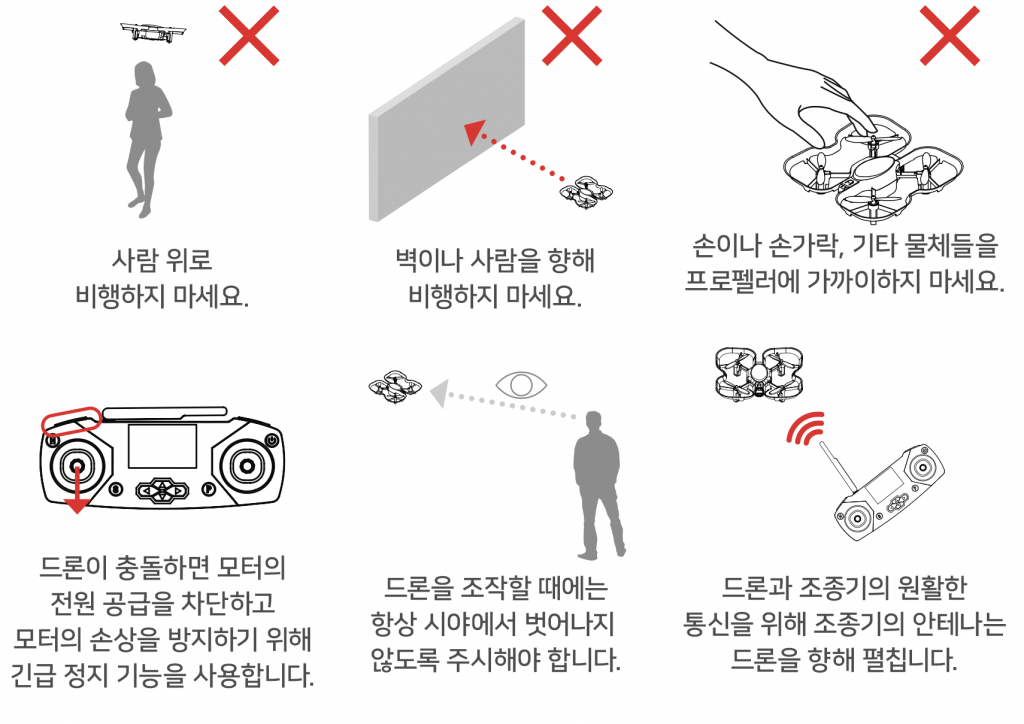 사람 위로
비행하지 마세요.

벽이나 사람을 향해
비행하지 마세요.

손이나 손가락, 기타 물체들을
프로펠러에 가까이하지 마세요.

드론이 충돌하면 모터의
전원 공급을 차단하고
모터의 손상을 방지하기 위해
긴급 정지 기능을 사용합니다.

드론을 조작할 때에는
항상 시야에서 벗어나지
않도록 주시해야 합니다.

드론과 조종기의 원활한
통신을 위해 조종기의 안테나는
드론을 향해 펼칩니다.