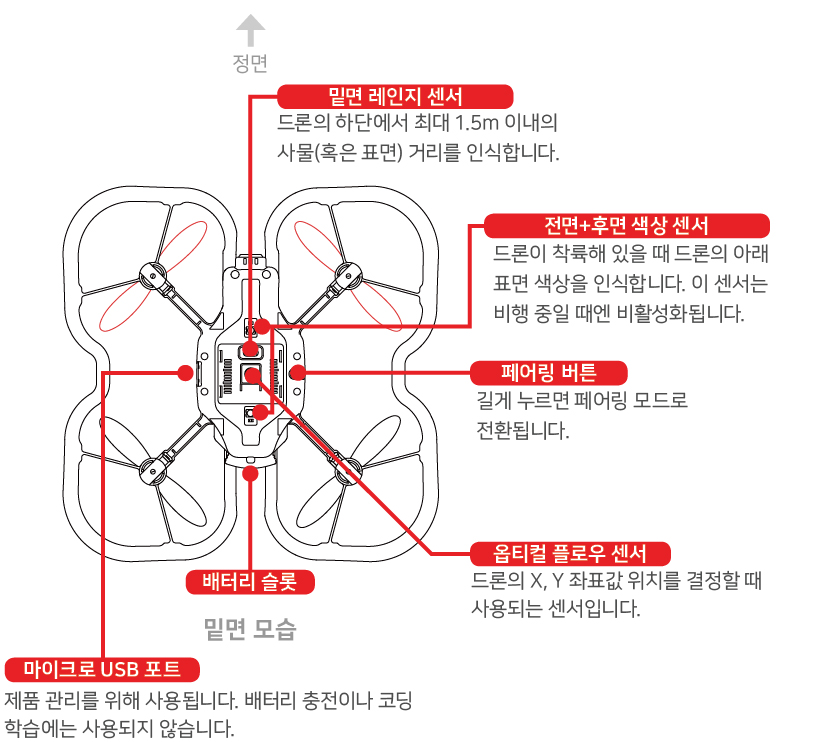 정면

밑면 레인지 센서
드론의 하단에서 최대 1.5m 이내의 사물(혹은 표면) 거리를 인식합니다.

전면+후면 색상 센서
드론이 착륙해 있을 때 드론의 아래 표면 색상을 인식합니다. 이 센서는 비행 중일 때엔 비활성화됩니다.

페어링 버튼
길게 누르면 페어링 모드로 전환됩니다.

옵티컬 플로우 센서
드론의 X, Y 좌표값 위치를 결정할 때 사용되는 센서입니다.

배터리 슬롯

밑면 모습

마이크로 USB 포트
제품 관리를 위해 사용됩니다. 배터리 충전이나 코딩 학습에는 사용되지 않습니다.