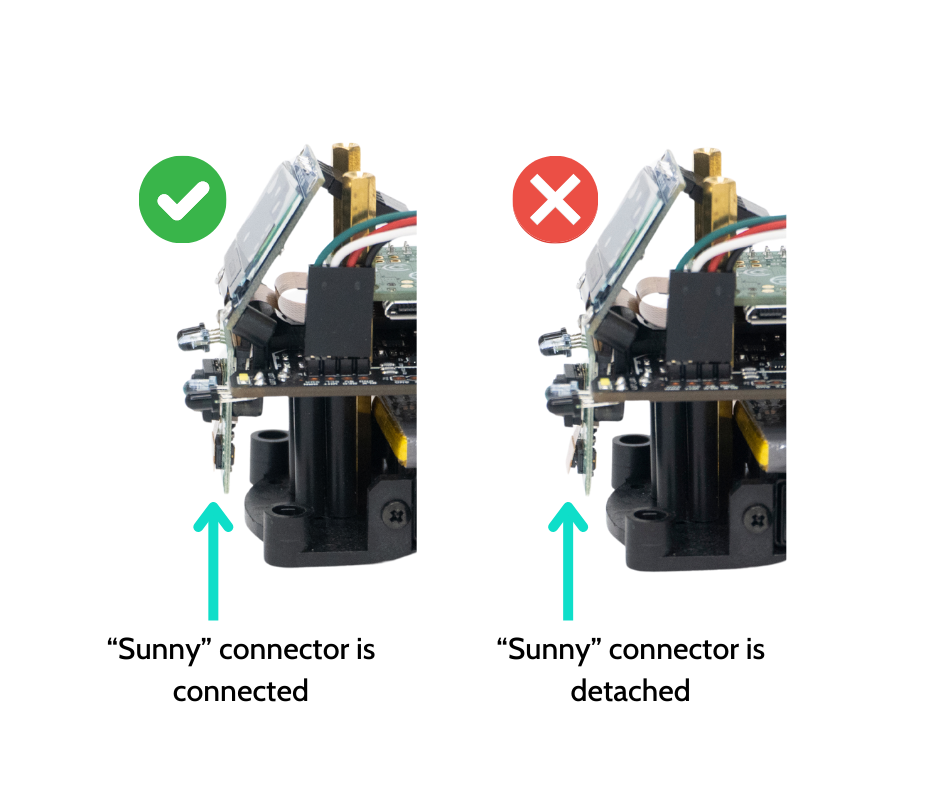 “Sunny” connector is connected

“Sunny” connector is detached